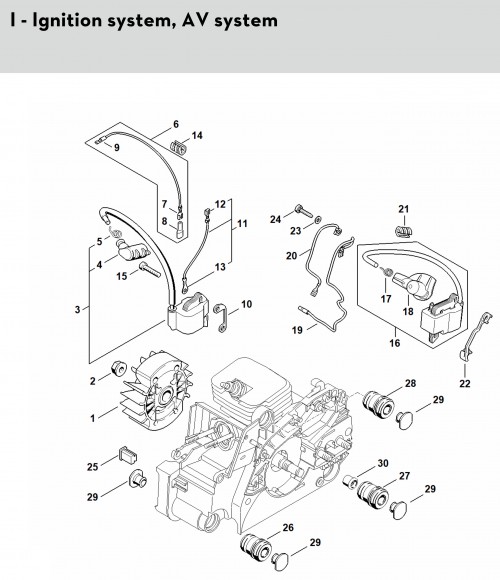 I - Ignition system, AV system

6
14
9
7
8
12
11
5
4
15
13
3
10
24
23
21
20
17
18
19
16
22
2
1
28
29
25
29
30
27
29
26
29